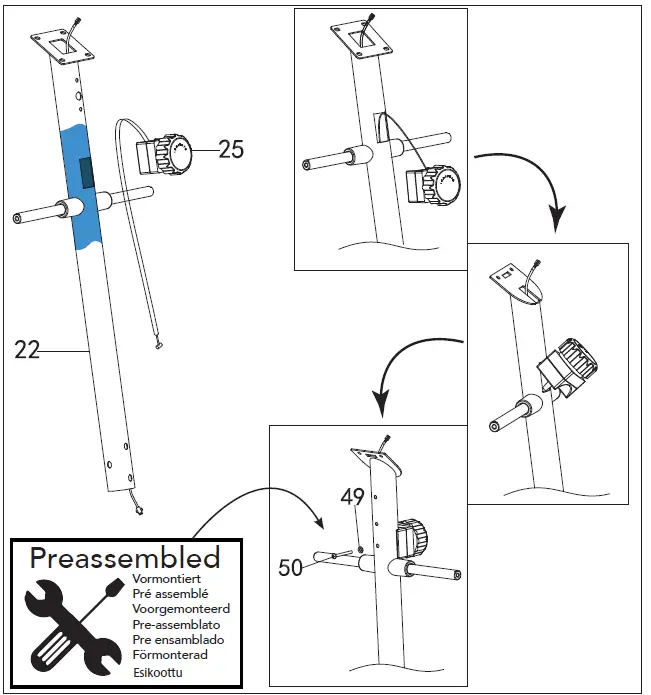 25

22

49

50

Preassembled
Vormontiert
Pré assemblé
Voorgemonteerd
Pre-assemblato
Pre ensamblado
Förmonterad
Esikoottu