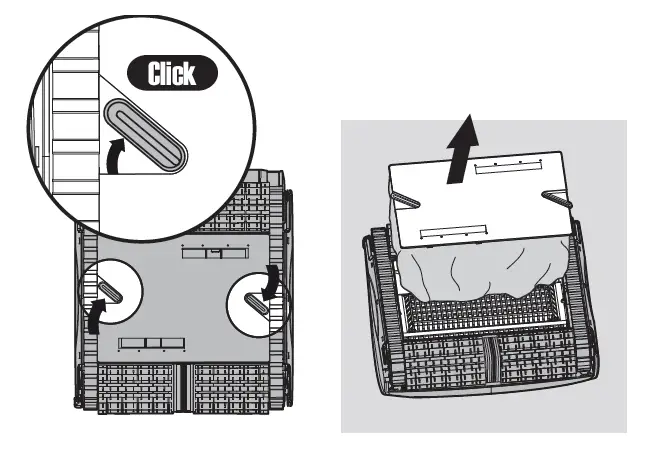 Click