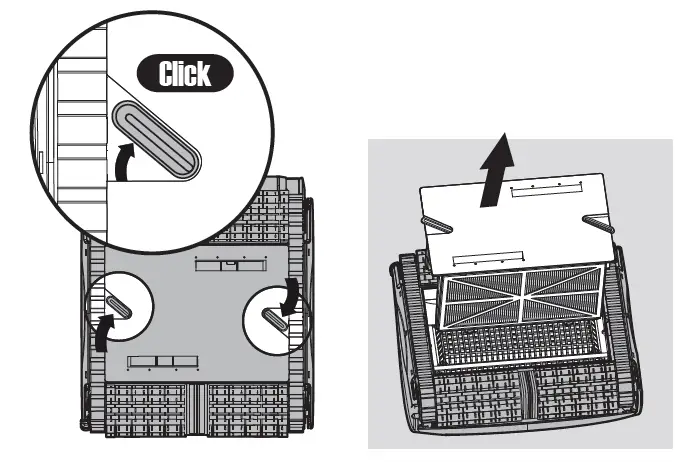 Click