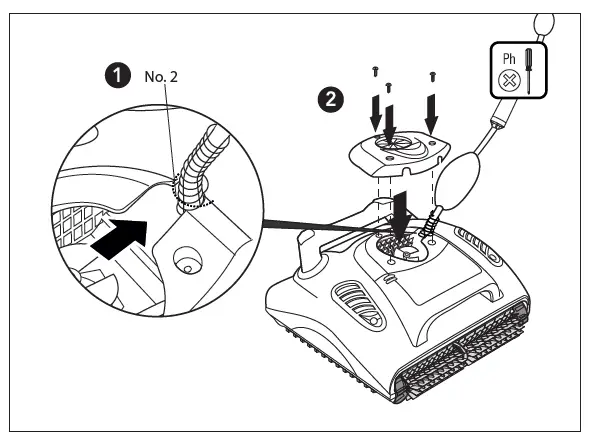 1 No. 2

2

Ph