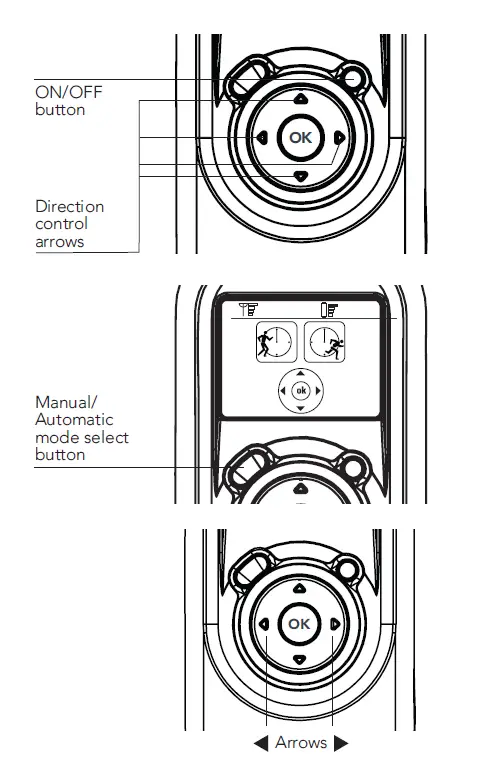 ON/OFF button

OK

Direction control arrows

ok

Manual/ Automatic mode select button

OK

◀ Arrows ▶