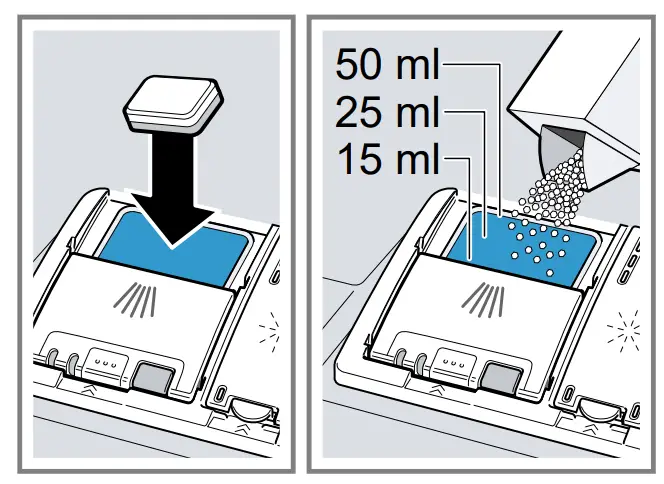 50 ml
25 ml
15 ml