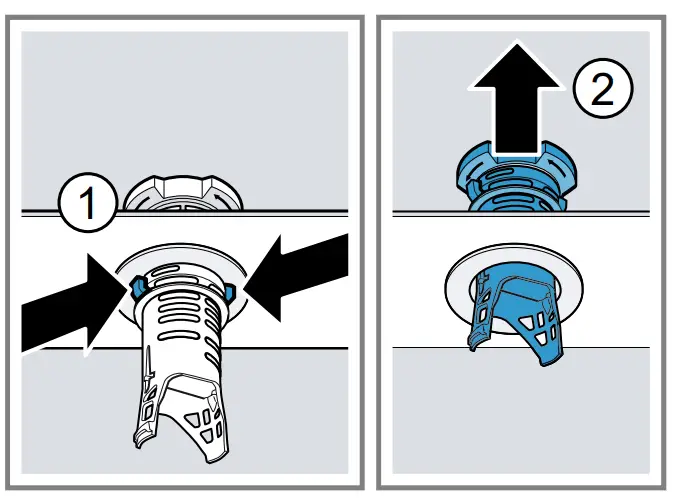 1

2