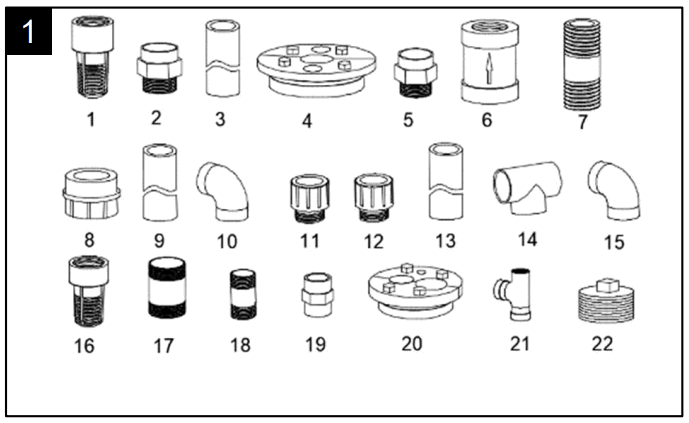 1

1 2 3 4 5 6 7

8 9 10 11 12 13 14 15

16 17 18 19 20 21 22