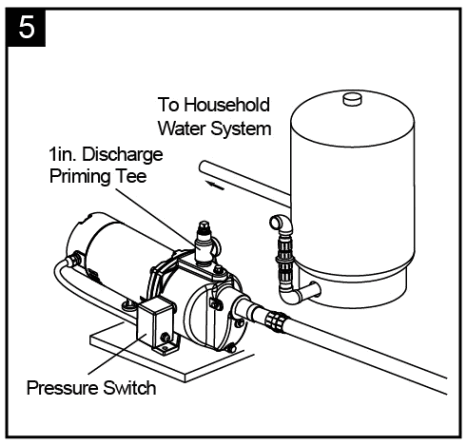 5

To Household Water System

1in. Discharge Priming Tee

Pressure Switch