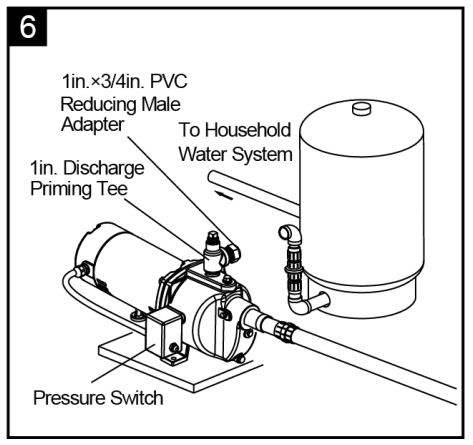 6

1in.×3/4in. PVC Reducing Male Adapter

To Household Water System

1in. Discharge Priming Tee

Pressure Switch