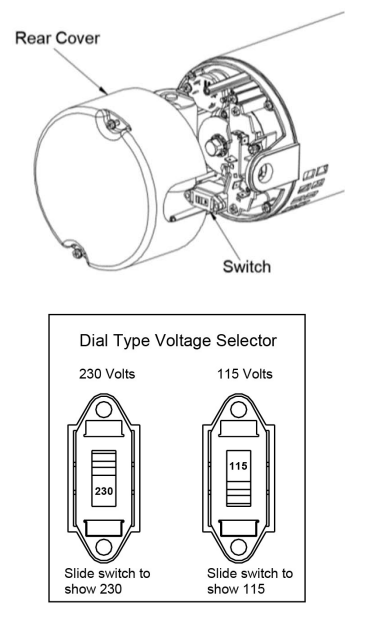 Rear Cover

Switch

Dial Type Voltage Selector

230 Volts

230

Slide switch to show 230

115 Volts

115

Slide switch to show 115