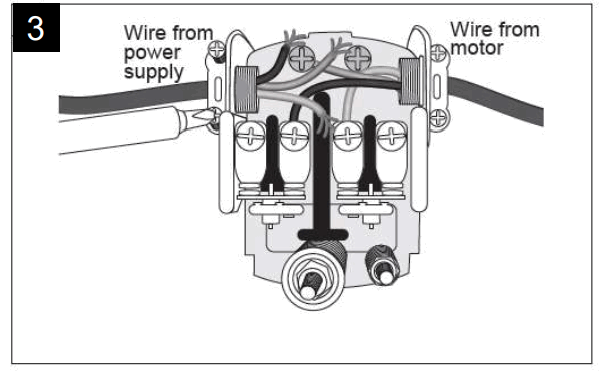 3

Wire from power supply

Wire from motor