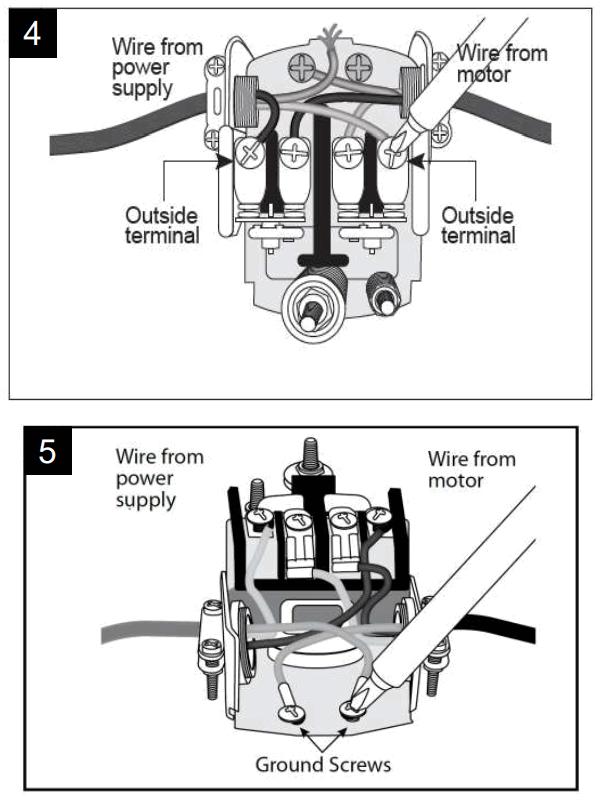 4

Wire from power supply

Wire from motor

Outside terminal

Outside terminal

5

Wire from power supply

Wire from motor

Ground Screws