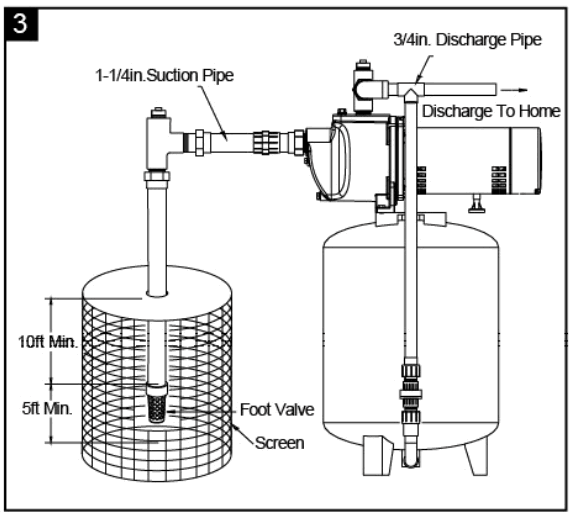 3

3/4in. Discharge Pipe

1-1/4in.Suction Pipe

Discharge To Home

10ft Min.

5ft Min.

Foot Valve

Screen