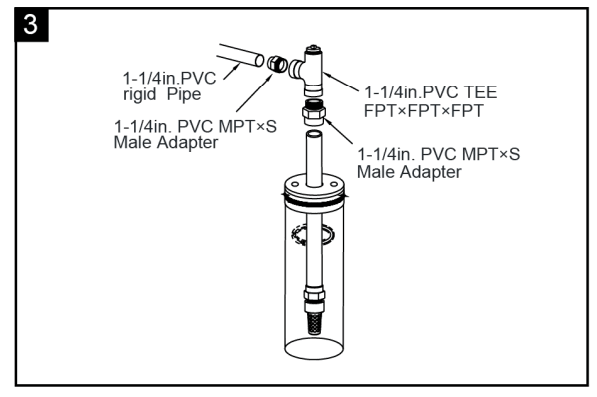 3

1-1/4in.PVC rigid Pipe

1-1/4in. PVC MPT×S Male Adapter

1-1/4in.PVC TEE FPT×FPT×FPT

1-1/4in. PVC MPT×S Male Adapter