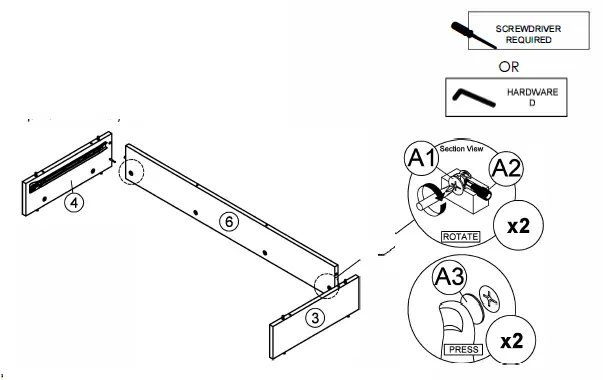 SCREWDRIVER REQUIRED

OR

HARDWARE D

4

6

3

Section View

A1

A2

ROTATE

x2

A3

PRESS

x2