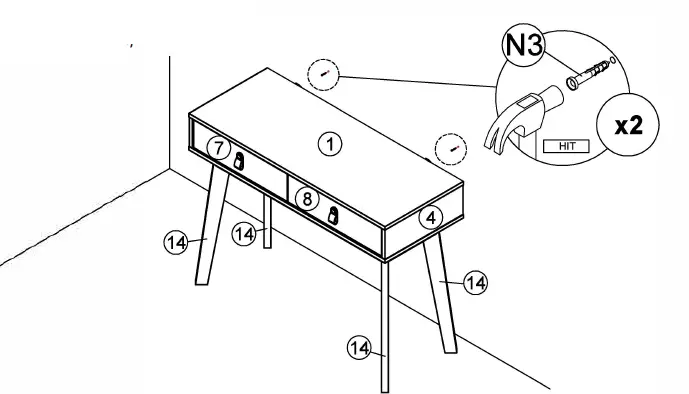 N3
x2
HIT
1
7
8
4
14
14
14
14