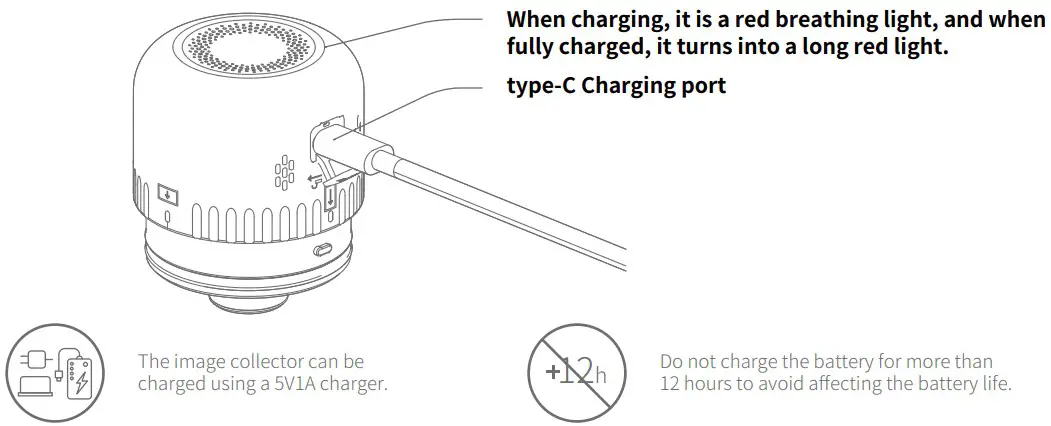 When charging, it is a red breathing light, and when fully charged, it turns into a long red light.

type-C Charging port

The image collector can be charged using a 5V1A charger.

+12h

Do not charge the battery for more than 12 hours to avoid affecting the battery life.