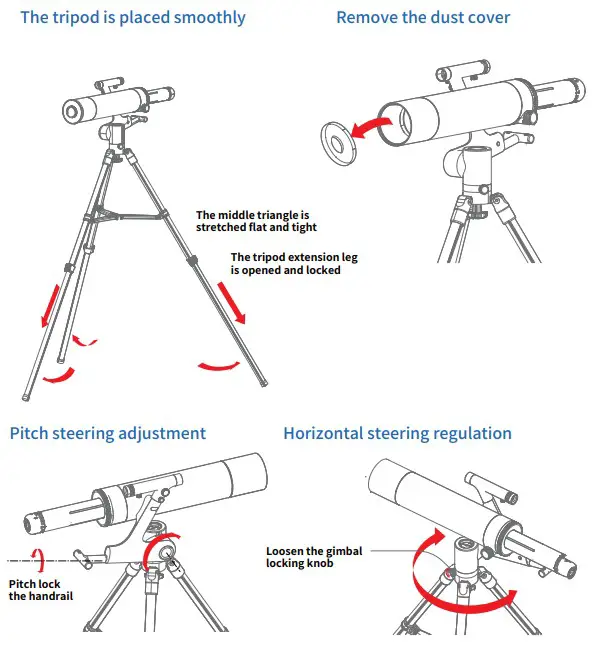 The tripod is placed smoothly

The middle triangle is stretched flat and tight

The tripod extension leg is opened and locked

Remove the dust cover

Pitch steering adjustment

Pitch lock the handrail

Horizontal steering regulation

Loosen the gimbal locking knob