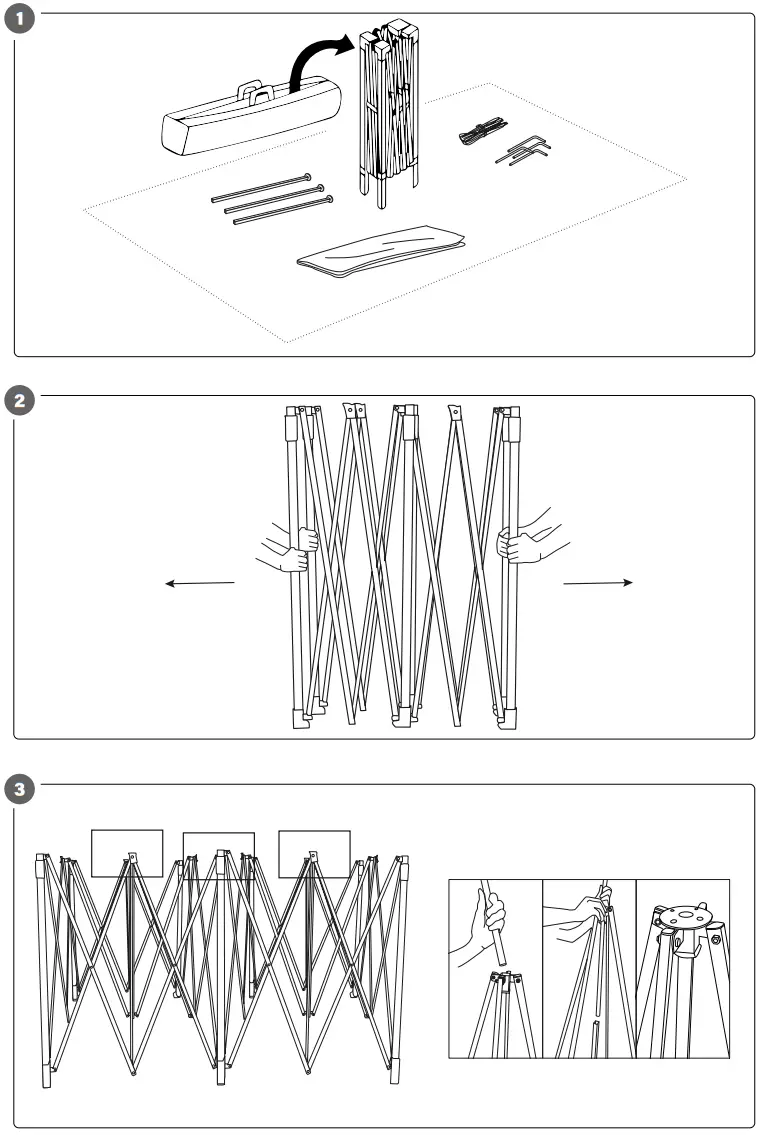 1

2

3