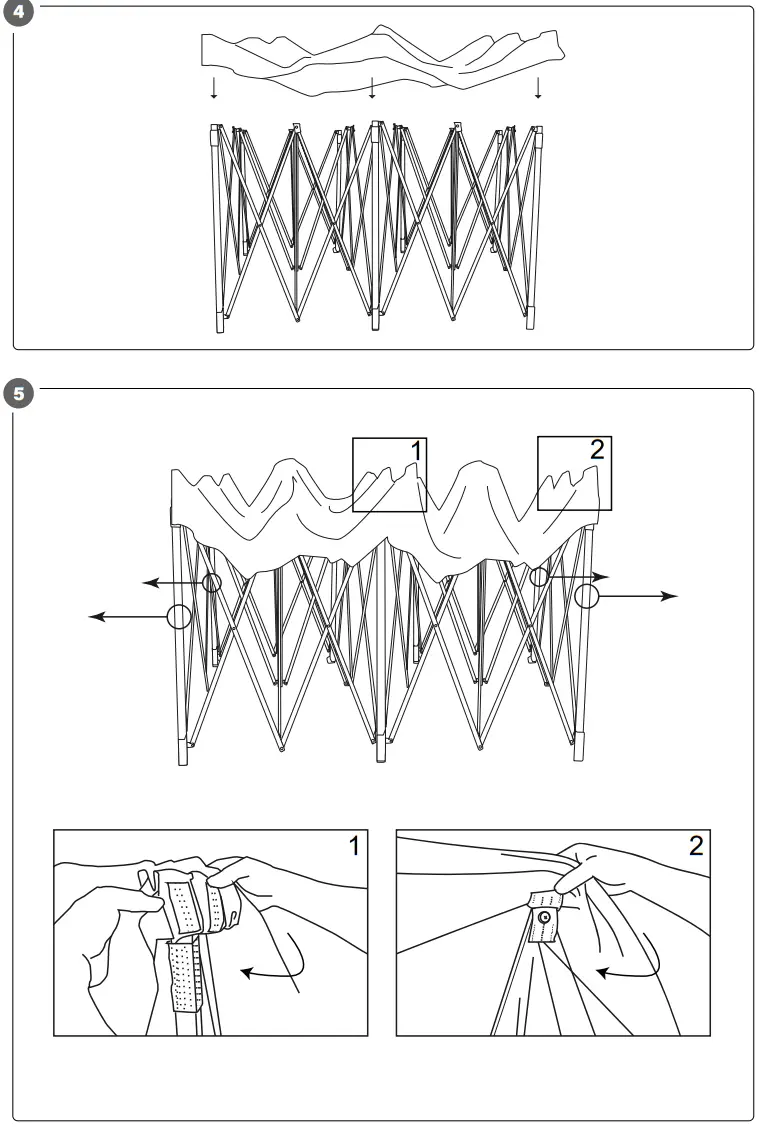 4

5

1

2

1

2