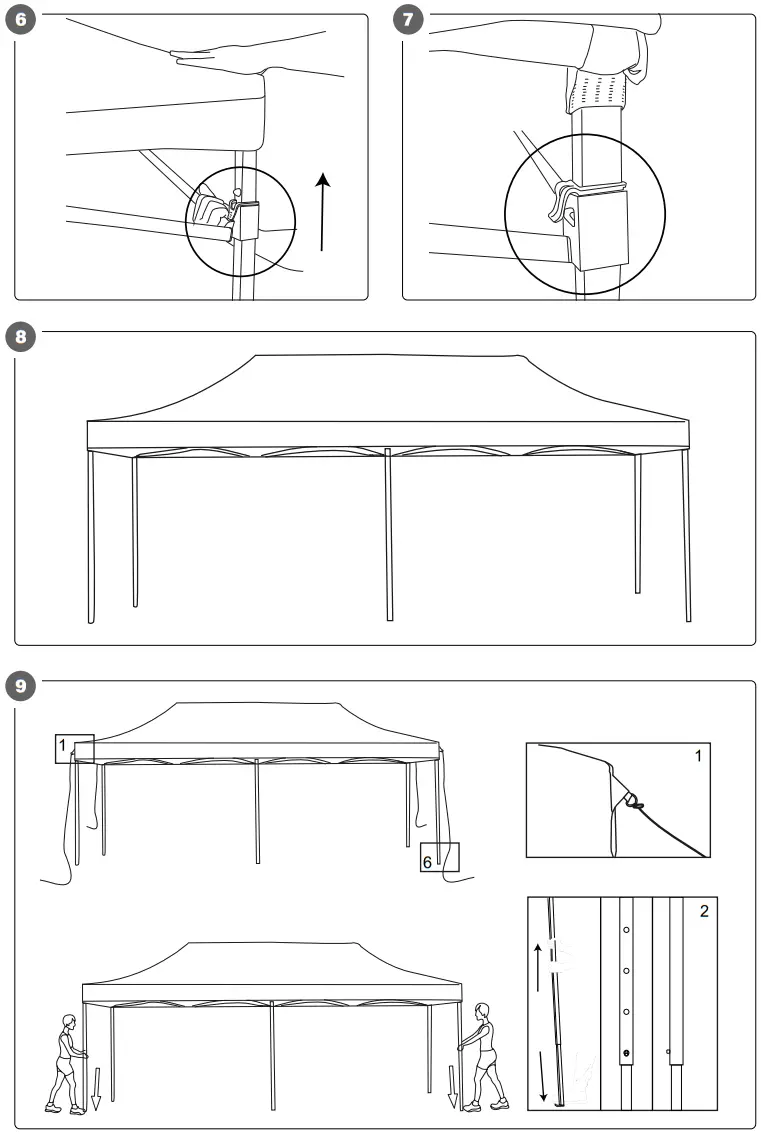 6

7

8

9

1

6

1

2