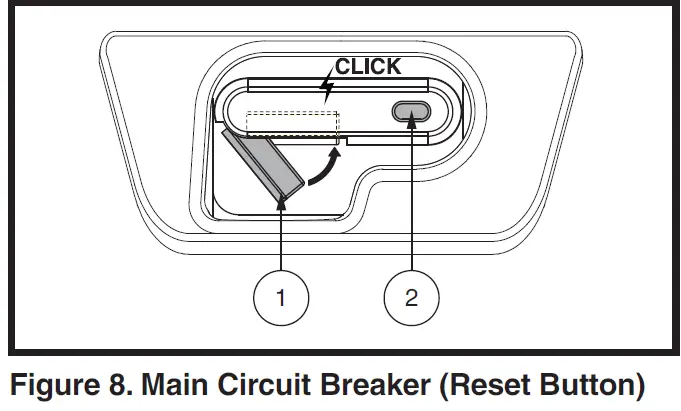 CLICK

1

2

Figure 8. Main Circuit Breaker (Reset Button)