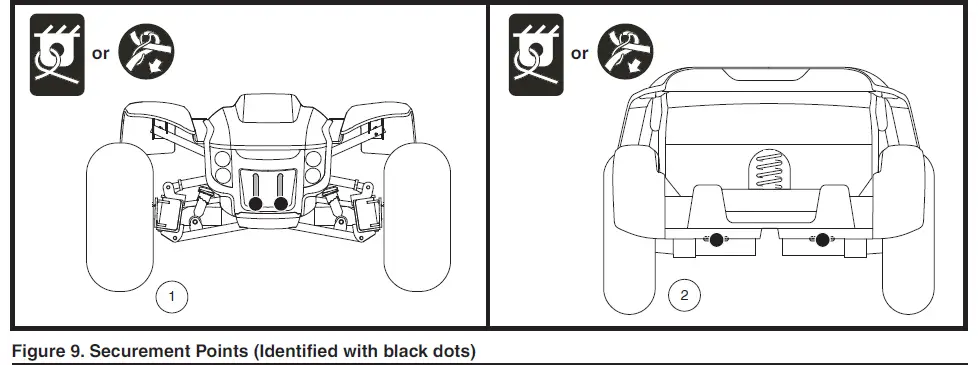 or

1

or

2

Figure 9. Securement Points (Identified with black dots)