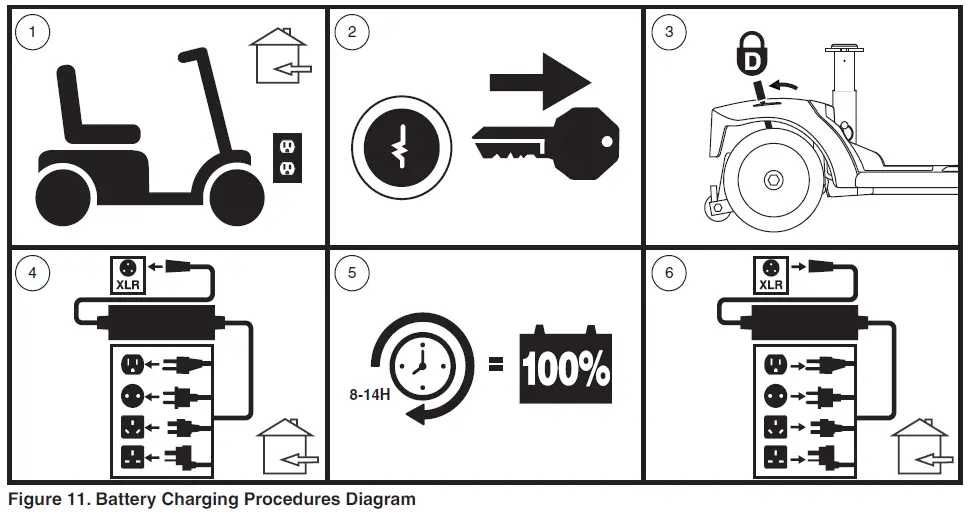 1

2

3

D

4

XLR

5

8-14H

= 100%

6

XLR

Figure 11. Battery Charging Procedures Diagram