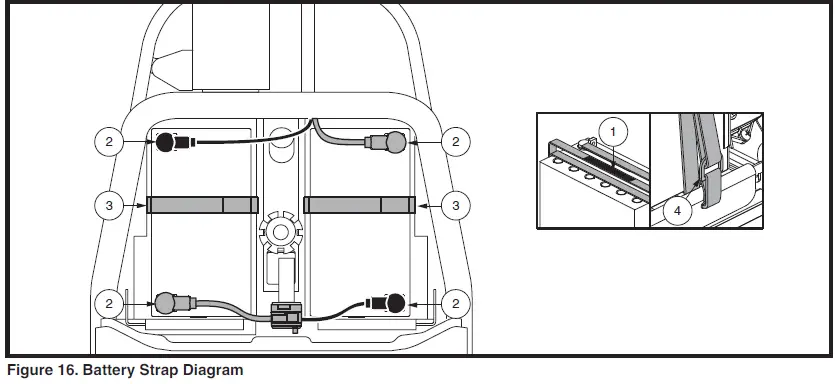 2
2
3
3
2
2
1
4

Figure 16. Battery Strap Diagram