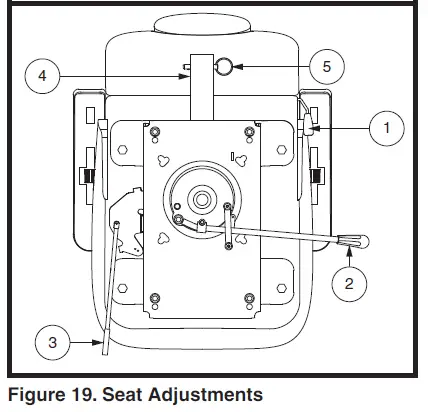 4

5

1

2

3

Figure 19. Seat Adjustments