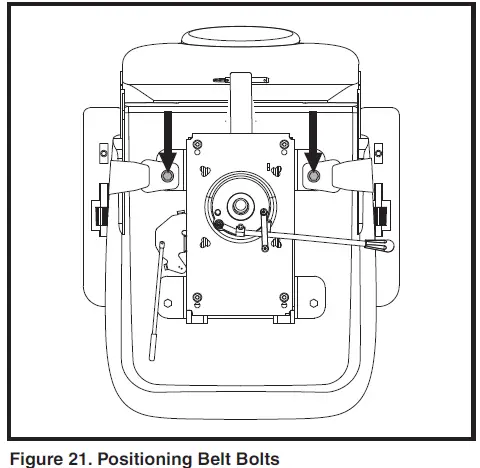 Figure 21. Positioning Belt Bolts