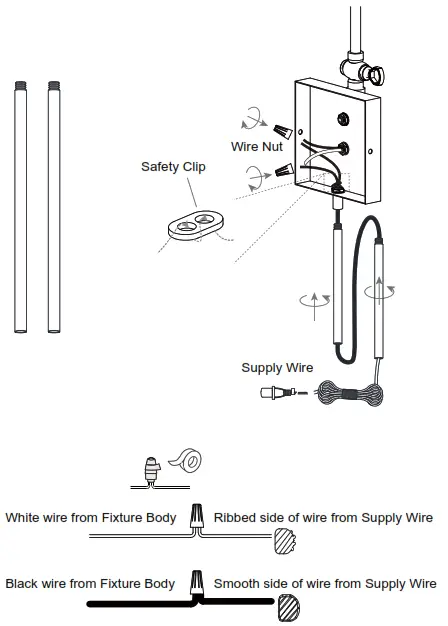 Wire Nut

Safety Clip

Supply Wire

White wire from Fixture Body

Ribbed side of wire from Supply Wire

Black wire from Fixture Body

Smooth side of wire from Supply Wire