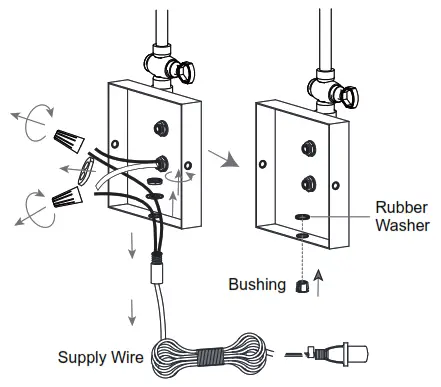 Rubber Washer

Bushing

Supply Wire