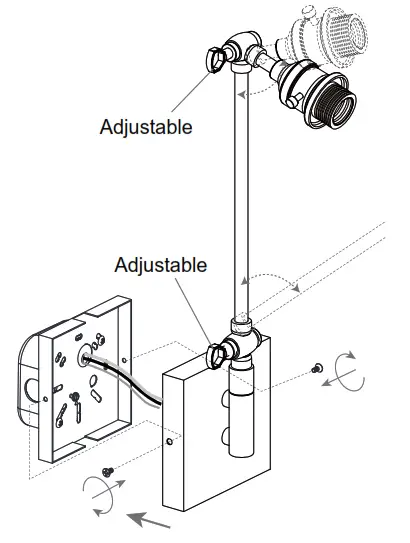 Adjustable

Adjustable