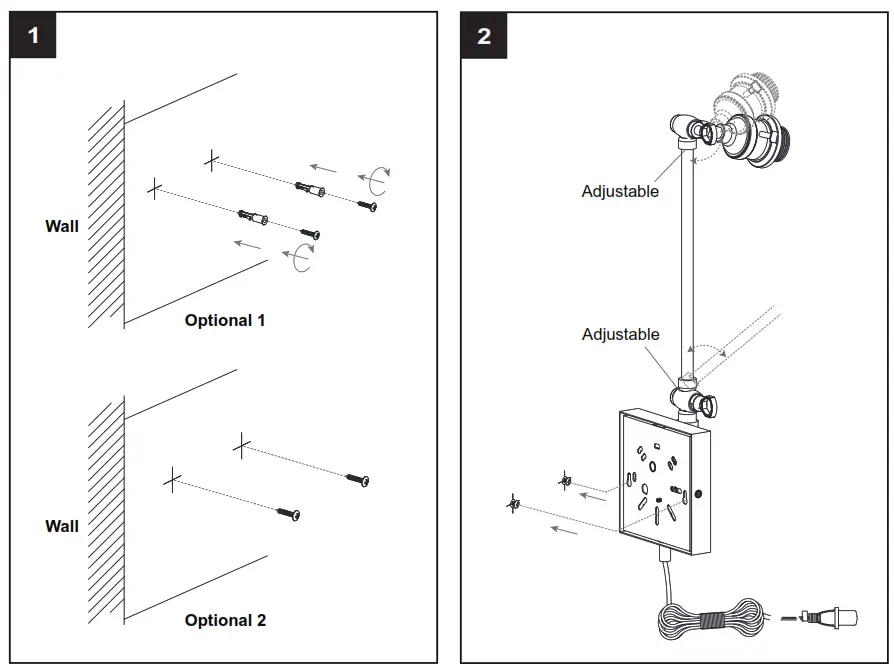 1

Wall

Optional 1

Wall

Optional 2

2

Adjustable

Adjustable