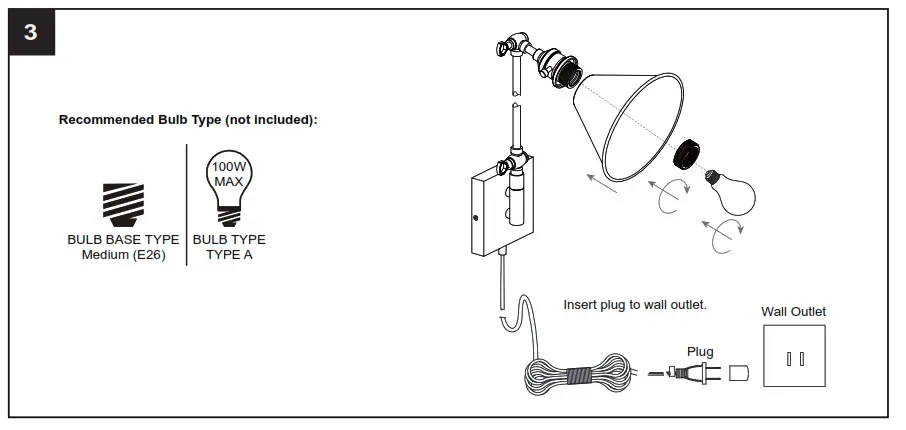 3

Recommended Bulb Type (not included):

BULB BASE TYPE
Medium (E26)

100W
MAX

BULB TYPE
TYPE A

Insert plug to wall outlet.

Wall Outlet

Plug