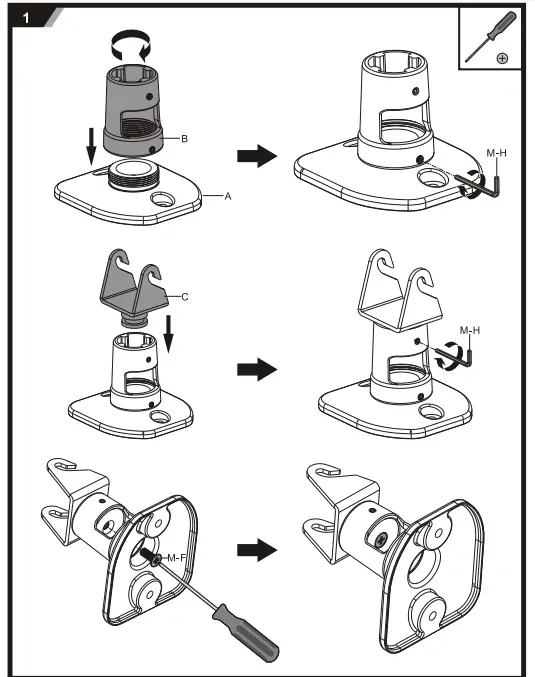 1

B

A

M-H

C

M-H

M-F