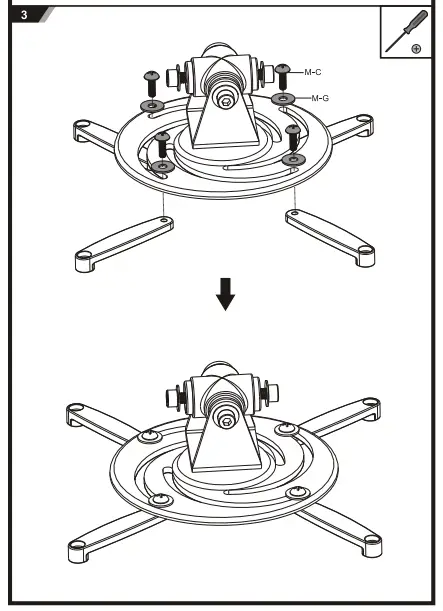 3

M-C

M-G