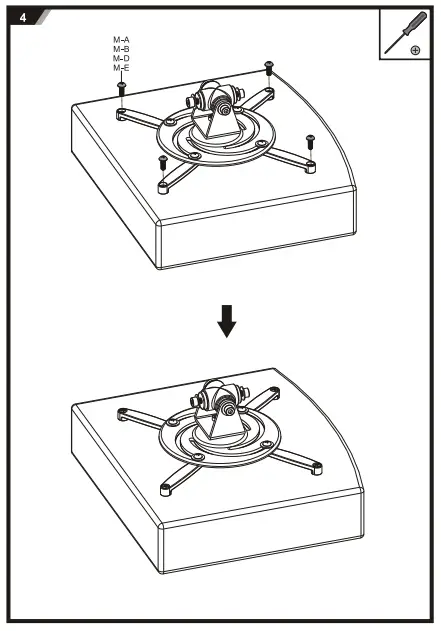 4

M-A
M-B
M-D
M-E