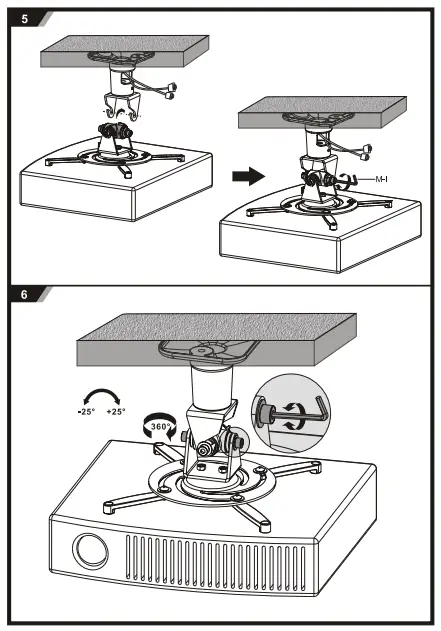 5

M-I

6

-25°

+25°

360°