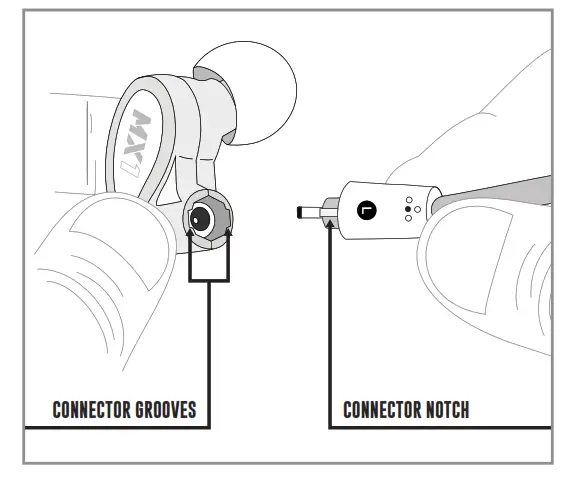 MX1

CONNECTOR GROOVES

CONNECTOR NOTCH