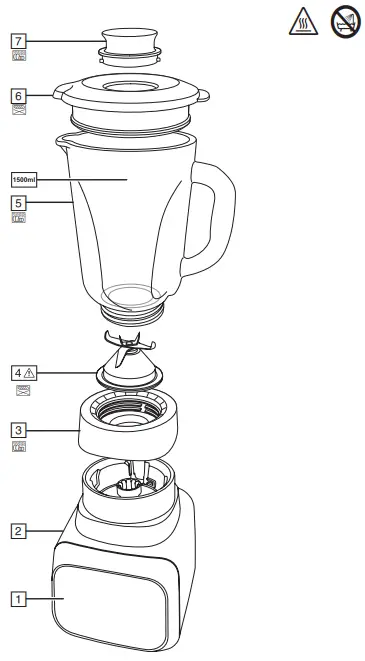 7

6

1500ml

5

4

3

2

1