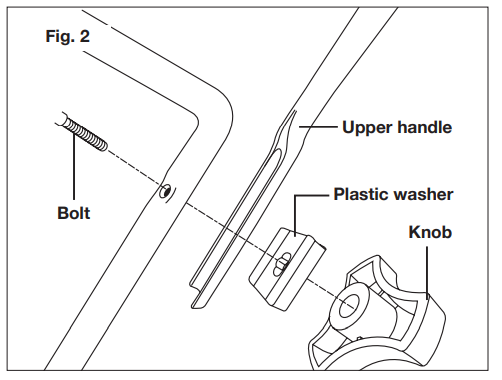 Fig. 2

Upper handle

Plastic washer

Bolt

Knob