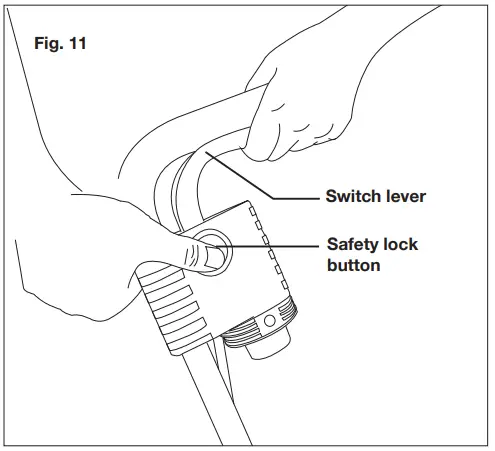 Fig. 11

Switch lever

Safety lock button