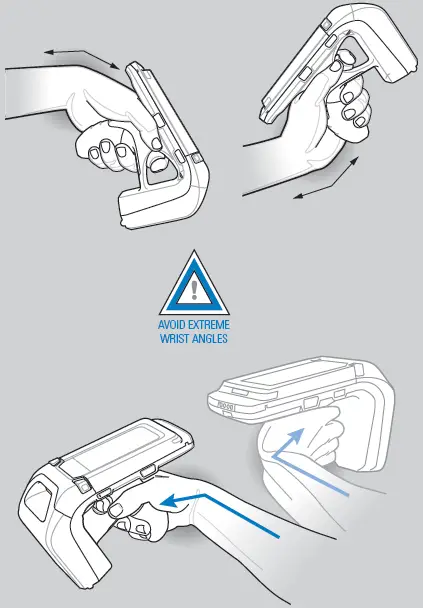 AVOID EXTREME WRIST ANGLES