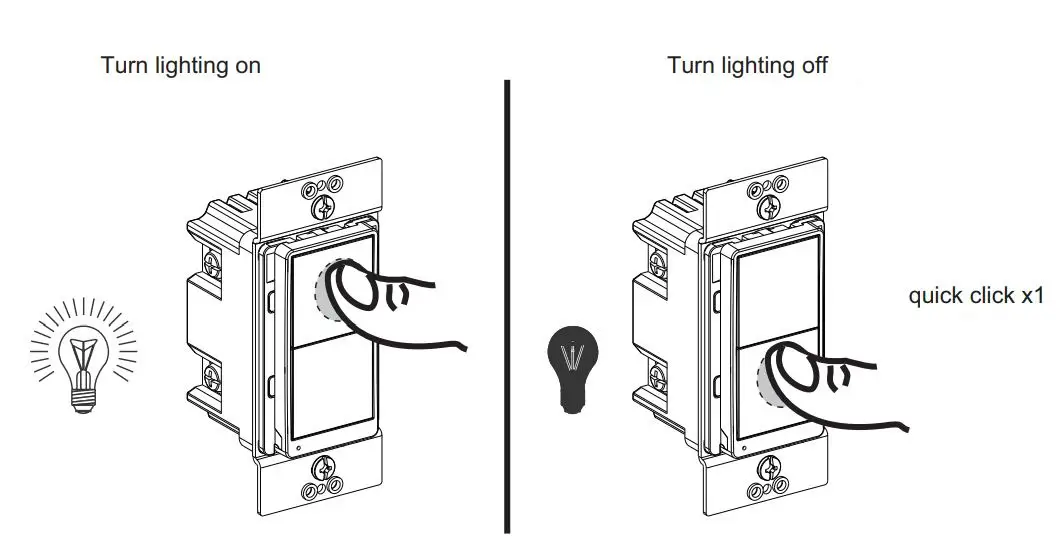 Turn lighting on

Turn lighting off

quick click x1