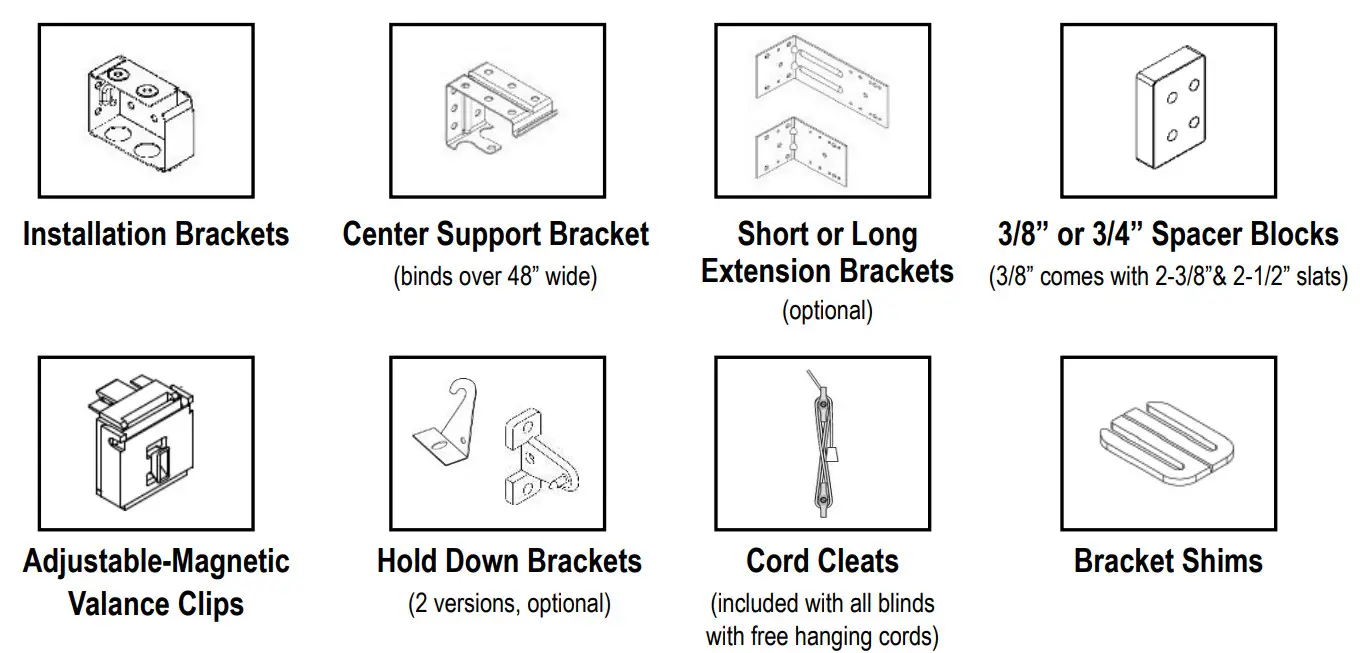 Installation Brackets

Center Support Bracket
(binds over 48” wide)

Short or Long Extension Brackets
(optional)

3/8” or 3/4” Spacer Blocks
(3/8” comes with 2-3/8”& 2-1/2” slats)

Adjustable-Magnetic Valance Clips

Hold Down Brackets
(2 versions, optional)

Cord Cleats
(included with all blinds with free hanging cords)

Bracket Shims