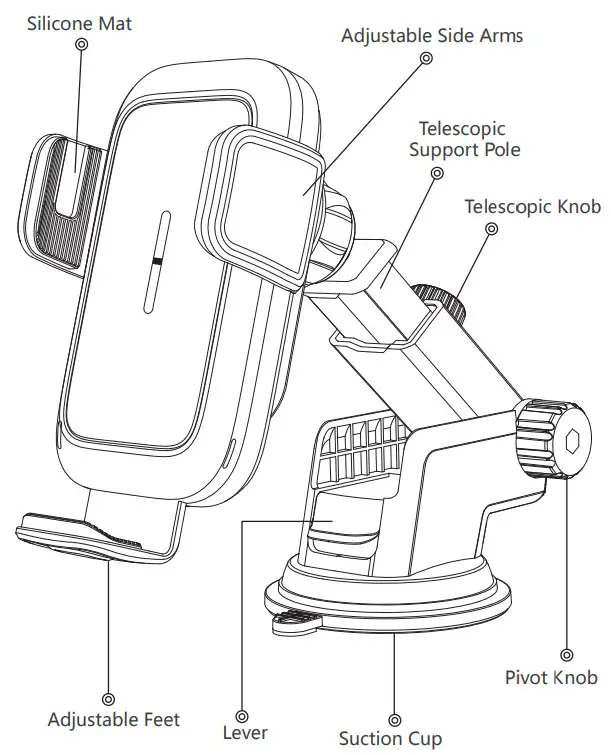 Silicone Mat

Adjustable Side Arms

Telescopic Support Pole

Telescopic Knob

Pivot Knob

Adjustable Feet

Lever

Suction Cup