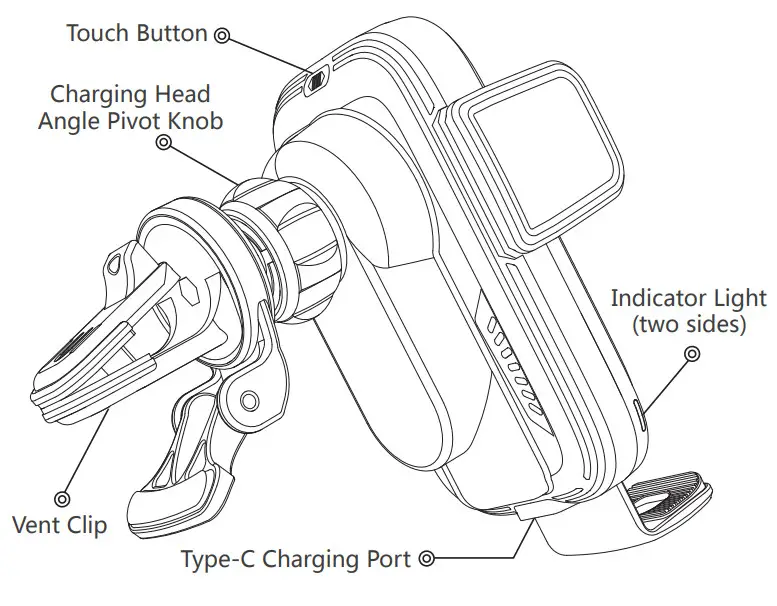 Touch Button

Charging Head Angle Pivot Knob

Indicator Light (two sides)

Vent Clip

Type-C Charging Port