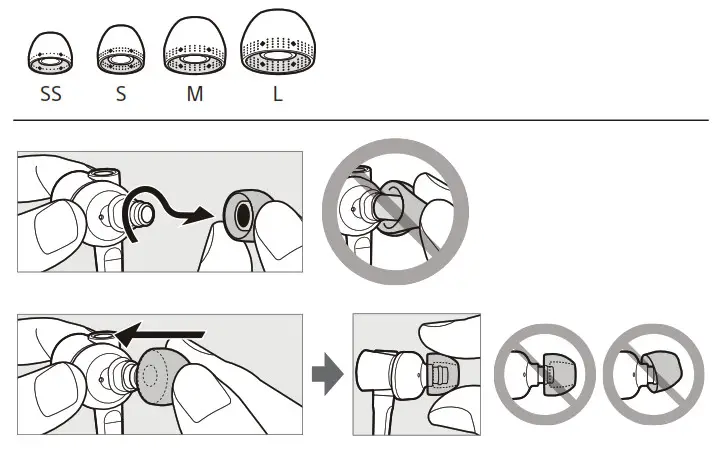 SS S M L