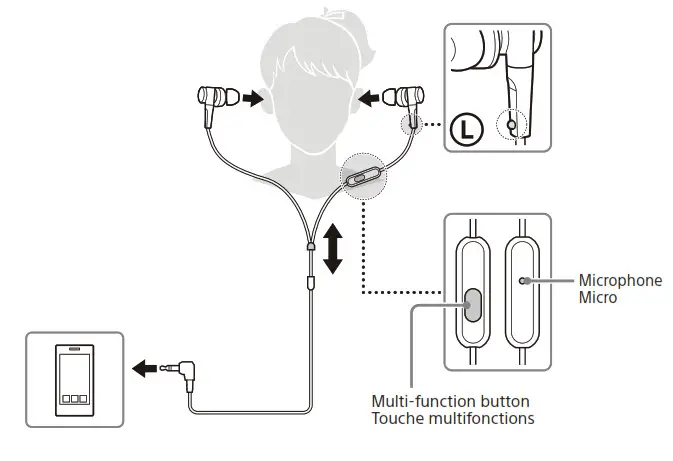 L

Microphone
Micro

Multi-function button
Touche multifonctions