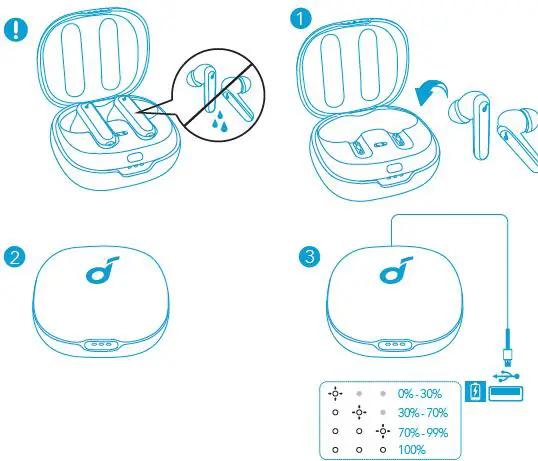 !

1

2

3

0% - 30%
30% - 70%
70% - 99%
100%