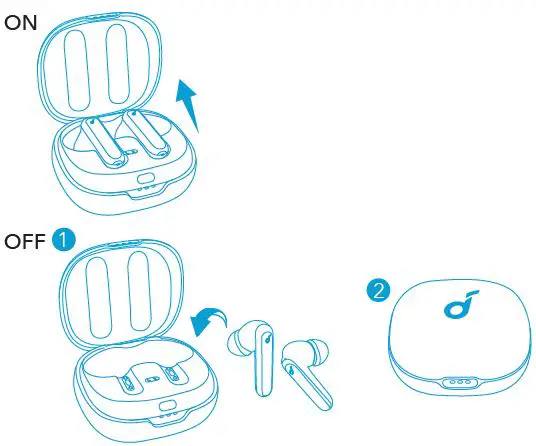 ON

OFF 1

2